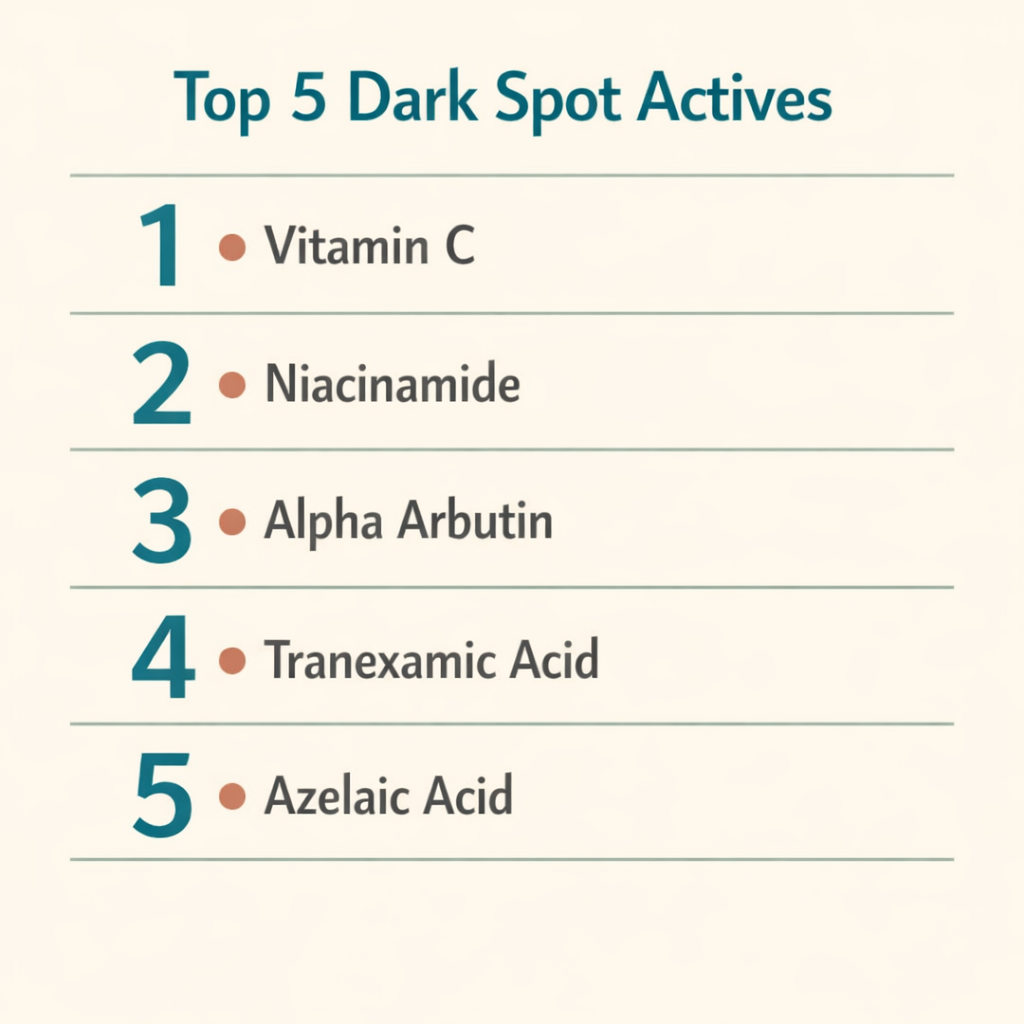 Top 5 Dark Spot Actives

1 • Vitamin C

2 • Niacinamide

3 • Alpha Arbutin

4 • Tranexamic Acid

5 • Azelaic Acid