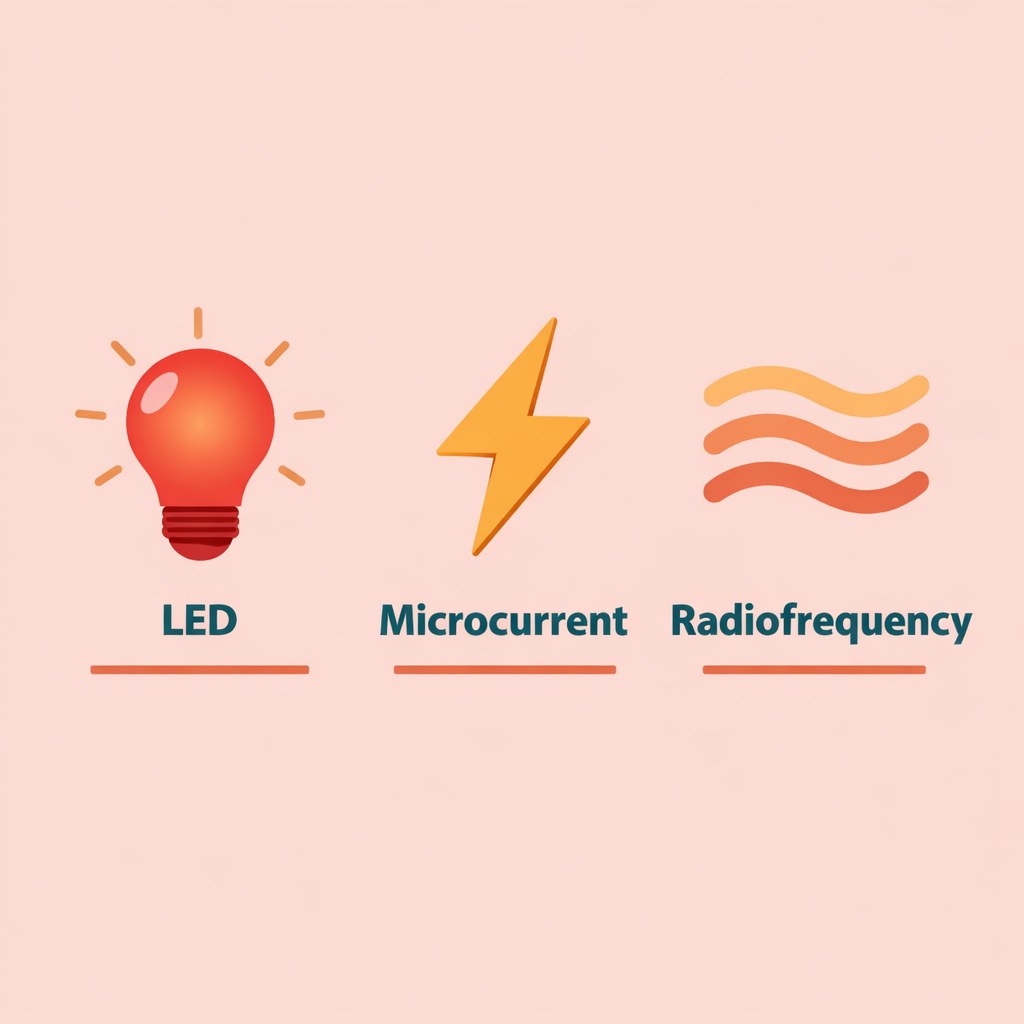 LED

Microcurrent

Radiofrequency